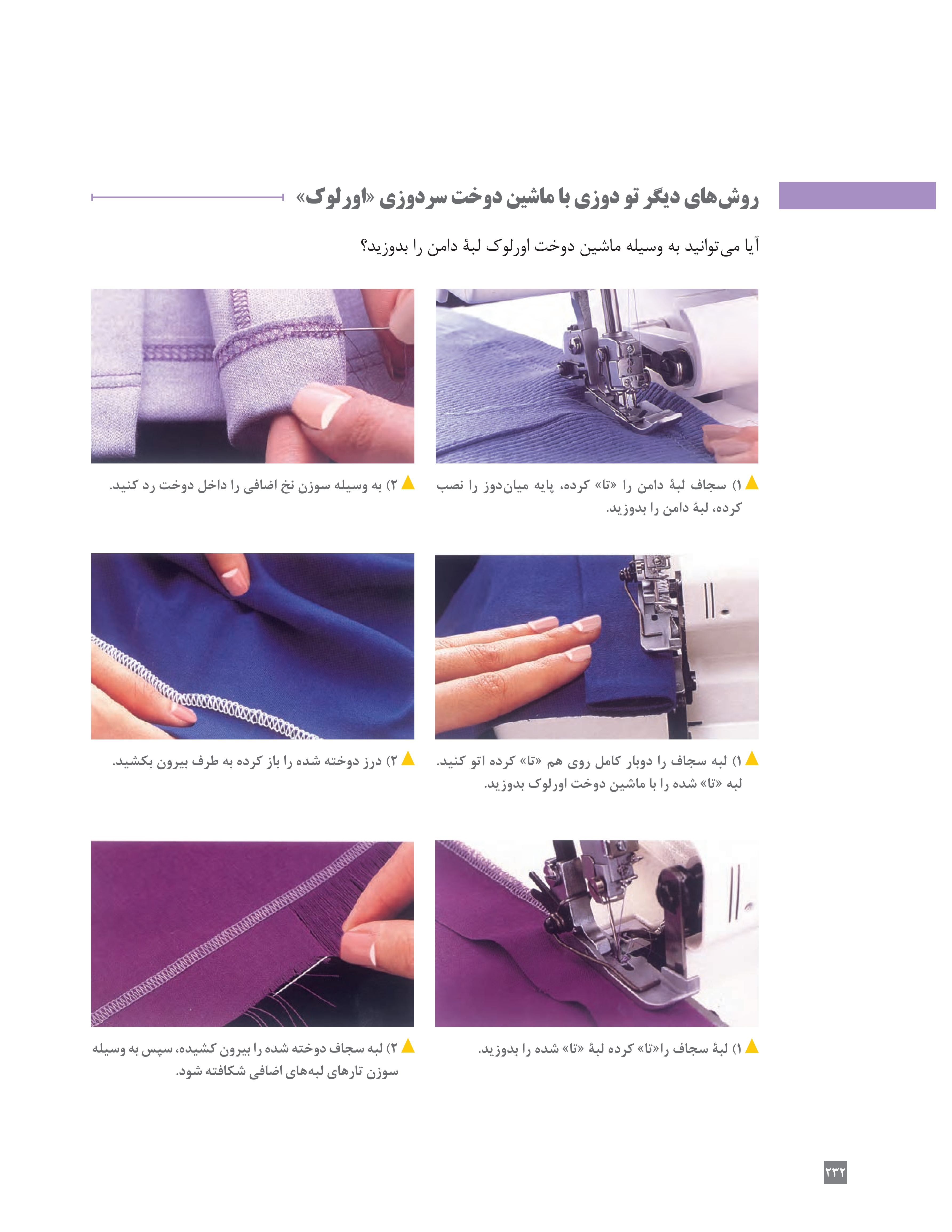 روش‌های دیگر تو دوزی با ماشین دوخت سردوزی «اورلوک»

آیا می‌توانید به وسیله ماشین دوخت اورلوک لبهٔ دامن را بدوزید؟

۱) سجاف لبهٔ دامن را «تا» کرده، پایه میان‌دوز را نصب کرده، لبهٔ دامن را بدوزید.

۲) به وسیله سوزن نخ اضافی را داخل دوخت رد کنید.

۱) لبه سجاف را دوبار کامل روی هم «تا» کرده اتو کنید. لبه «تا» شده را با ماشین دوخت اورلوک بدوزید.

۲) درز دوخته شده را باز کرده به طرف بیرون بکشید.

۱) لبهٔ سجاف را«تا» کرده لبهٔ «تا» شده را بدوزید.

۲) لبه سجاف دوخته شده را بیرون کشیده، سپس به وسیله سوزن تارهای لبه‌های اضافی شکافته شود.

۲۳۲