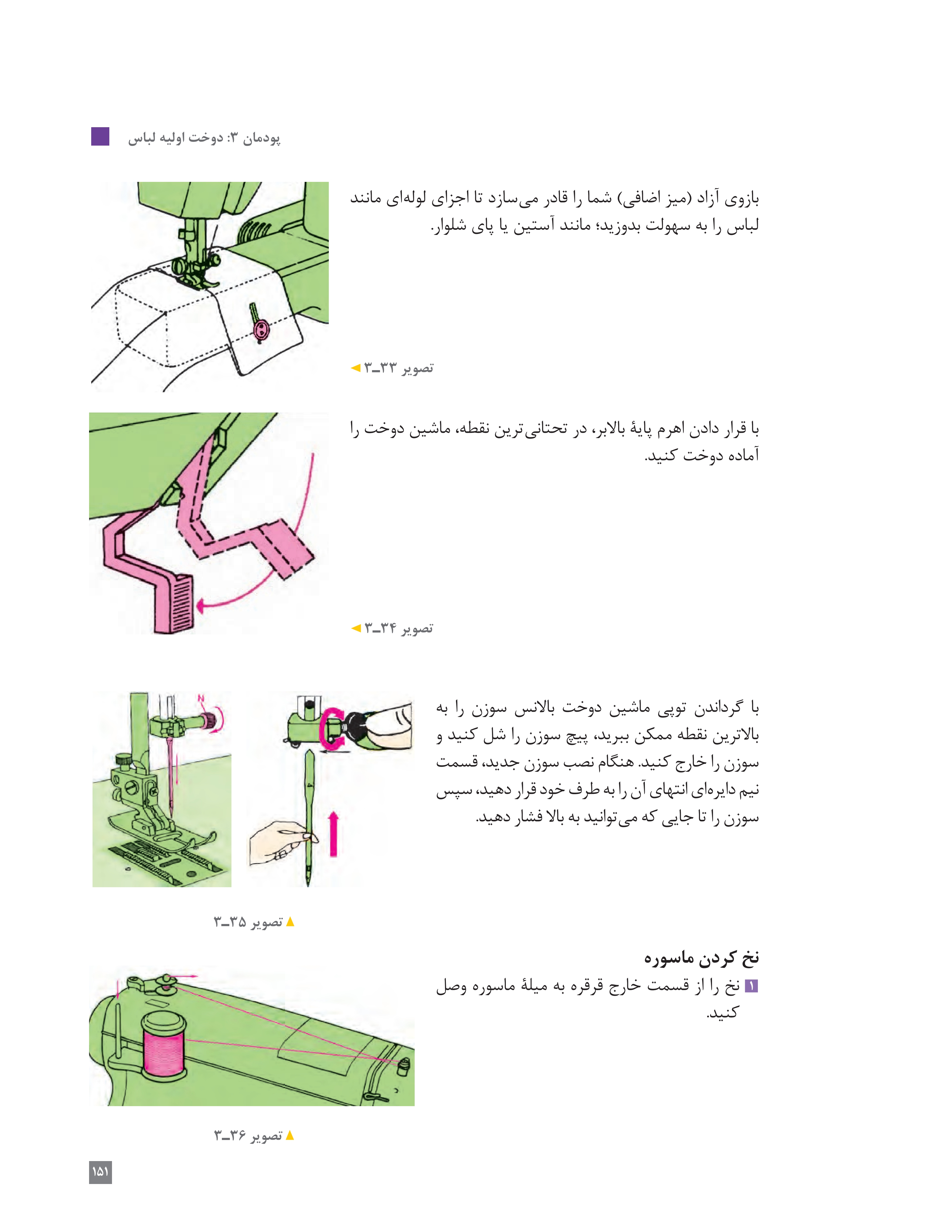 پودمان ۳: دوخت اولیه لباس

بازوی آزاد (میز اضافی) شما را قادر می‌سازد تا اجزای لوله‌ای مانند لباس را به سهولت بدوزید؛ مانند آستین یا پای شلوار.

تصویر ۳۳ـ۳

با قرار دادن اهرم پایهٔ بالابر، در تحتانی‌ترین نقطه، ماشین دوخت را آماده دوخت کنید.

تصویر ۳۴ـ۳

با گرداندن توپی ماشین دوخت بالانس سوزن را به بالاترین نقطه ممکن ببرید، پیچ سوزن را شل کنید و سوزن را خارج کنید. هنگام نصب سوزن جدید، قسمت نیم دایره‌ای انتهای آن را به طرف خود قرار دهید، سپس سوزن را تا جایی که می‌توانید به بالا فشار دهید.

N

تصویر ۳۵ـ۳

نخ کردن ماسوره

۱ نخ را از قسمت خارج قرقره به میلهٔ ماسوره وصل کنید.

تصویر ۳۶ـ۳

۱۵۱