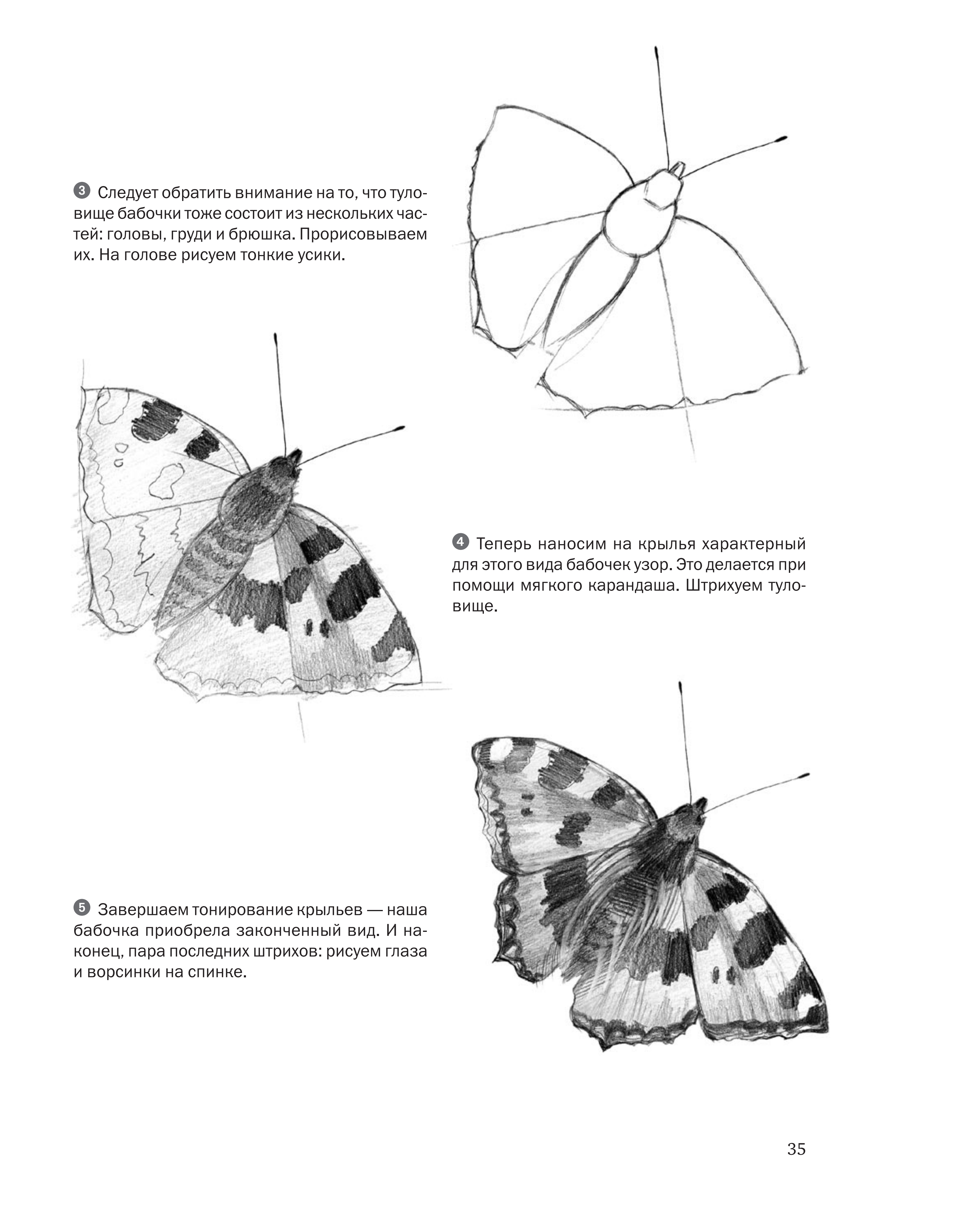 3 Следует обратить внимание на то, что туловище бабочки тоже состоит из нескольких частей: головы, груди и брюшка. Прорисовываем их. На голове рисуем тонкие усики.

4 Теперь наносим на крылья характерный для этого вида бабочек узор. Это делается при помощи мягкого карандаша. Штрихуем туловище.

5 Завершаем тонирование крыльев — наша бабочка приобрела законченный вид. И наконец, пара последних штрихов: рисуем глаза и ворсинки на спинке.

35